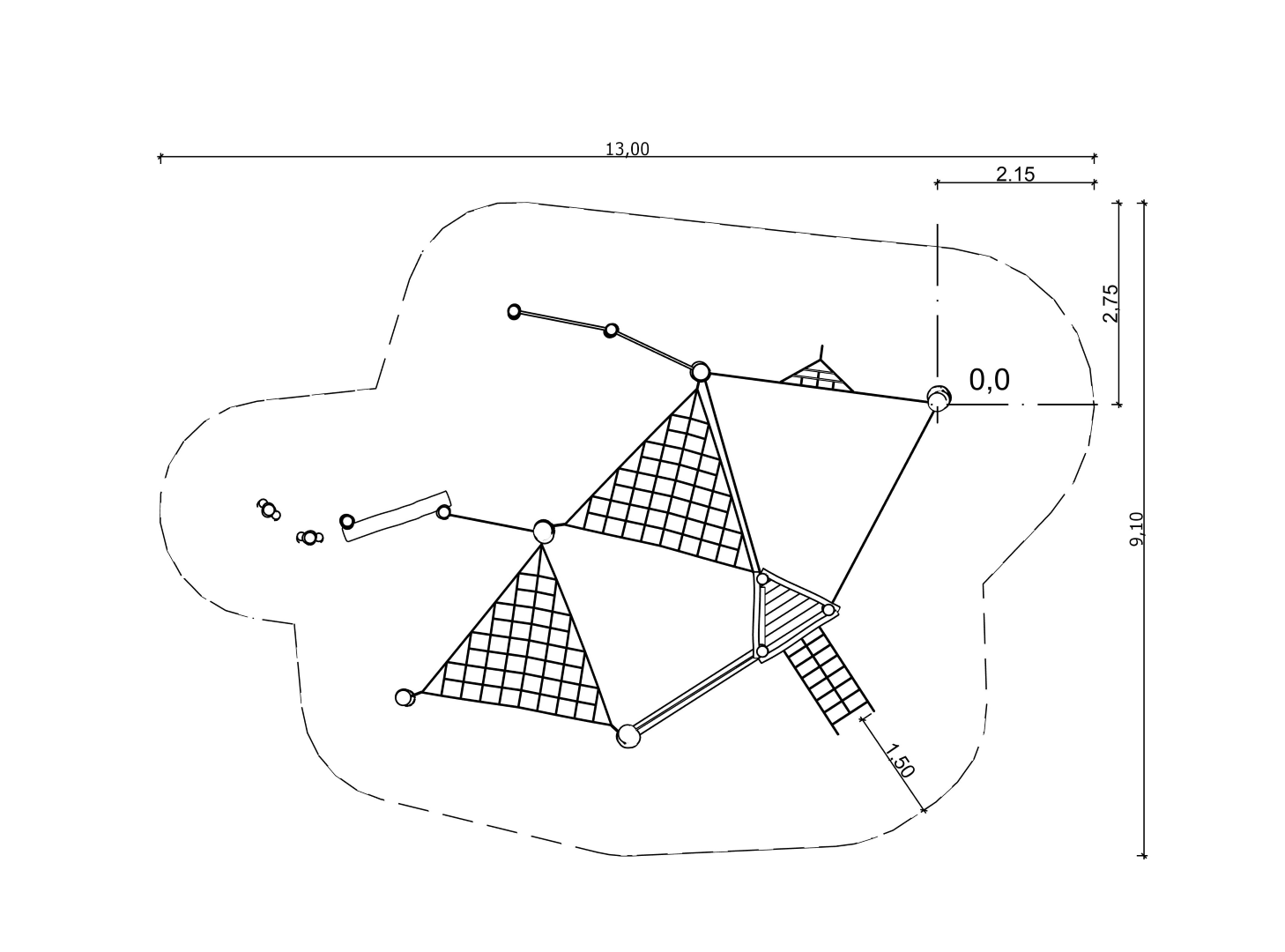 13,00
2.15
2,75
0,0
9,10
1,50